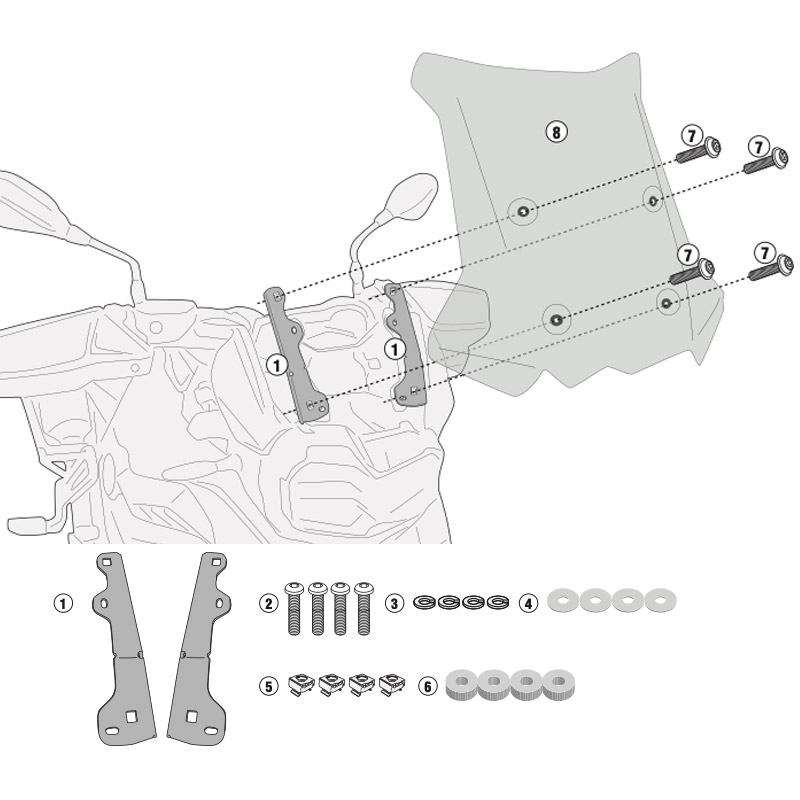 8
7
7
7
7
1
1
1
2
3
4
5
6