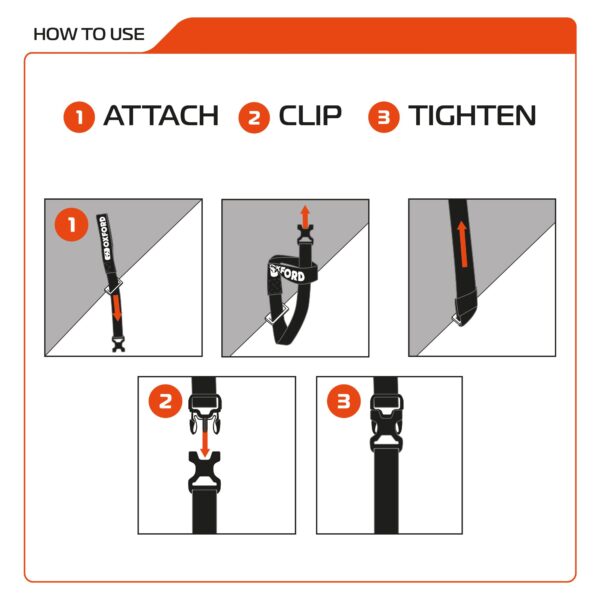 HOW TO USE

1 ATTACH 2 CLIP 3 TIGHTEN

1
OXFORD

OXFORD

2

3