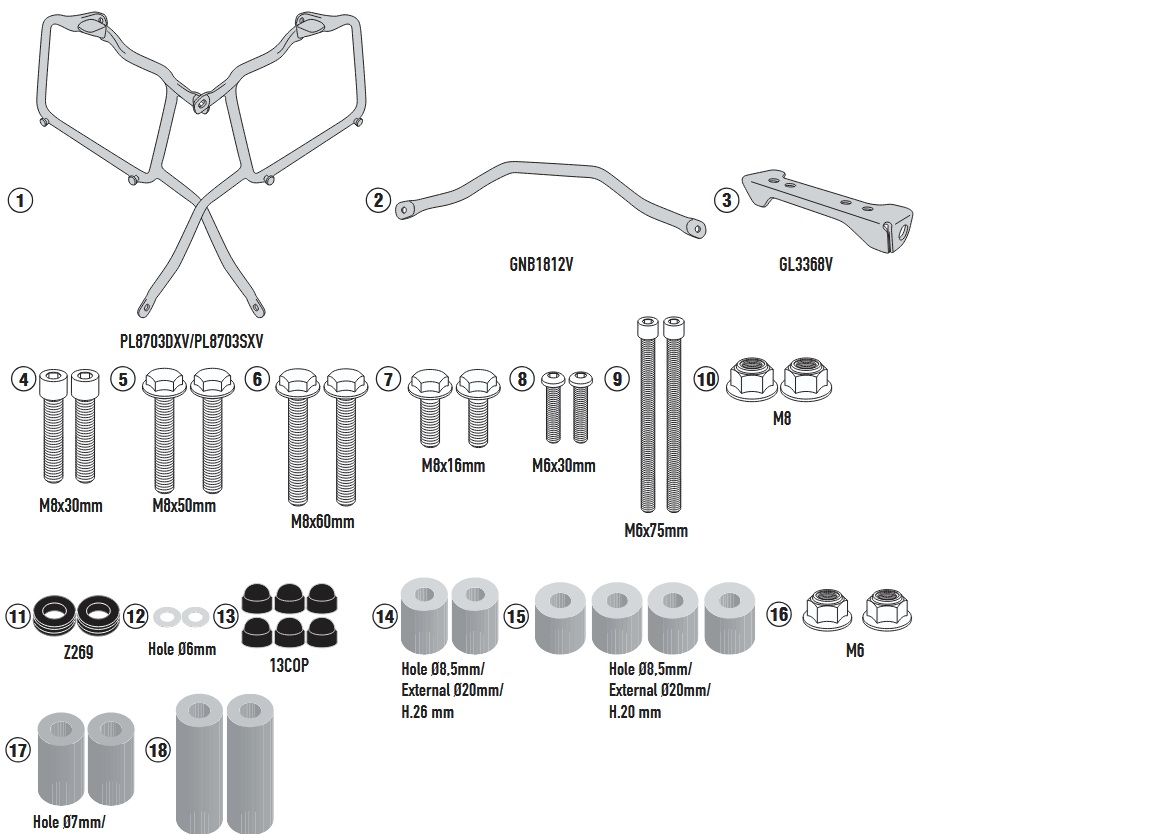 1

PL8703DXV/PL8703SXV

2

GNB1812V

3

GL3368V

4

M8x30mm

5

M8x50mm

6

M8x60mm

7

M8x16mm

8

M6x30mm

9

M6x75mm

10

M8

11

Z269

12

Hole Ø6mm

13

13COP

14

Hole Ø8,5mm/
External Ø20mm/
H.26 mm

15

Hole Ø8,5mm/
External Ø20mm/
H.20 mm

16

M6

17

Hole Ø7mm/

18