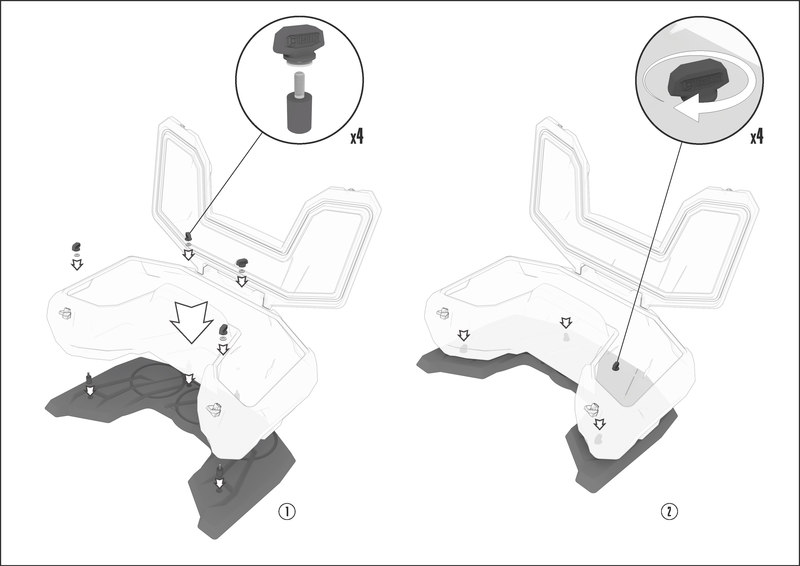 x4

x4

1

2